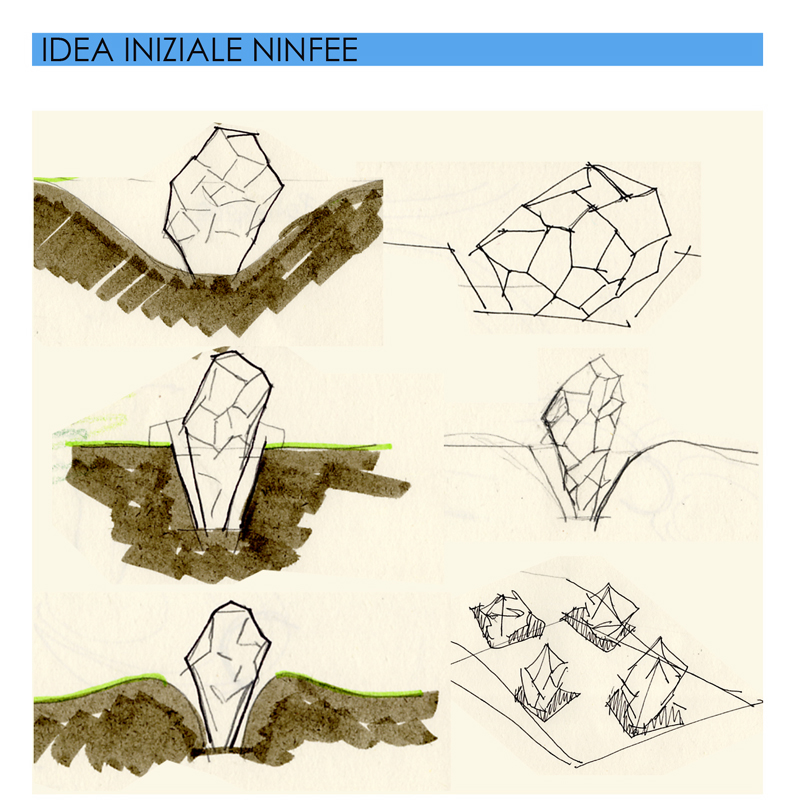 IDEA INIZIALE NINFEE